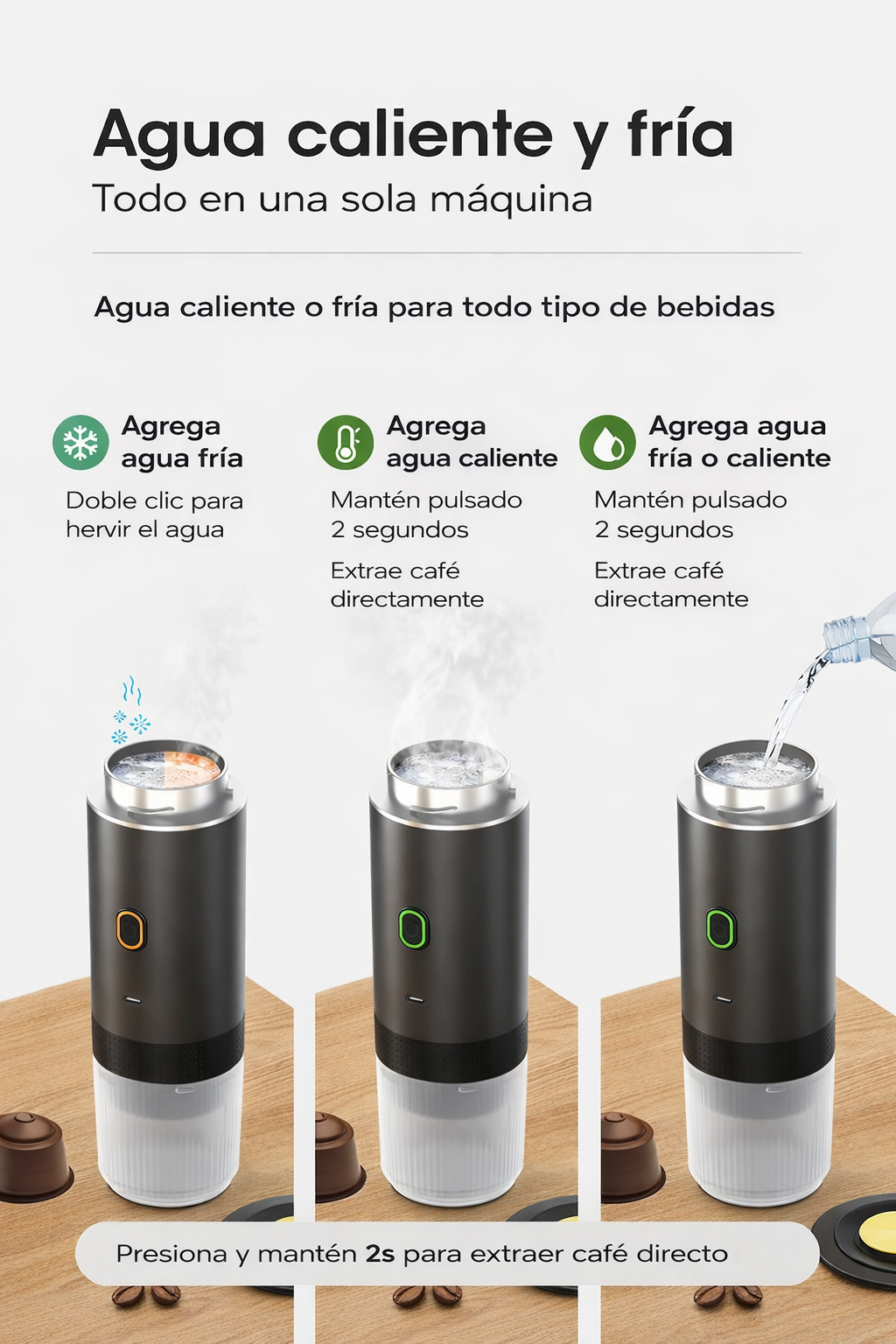 Agua caliente y fría

Todo en una sola máquina

Agua caliente o fría para todo tipo de bebidas

Agrega agua fría

Doble clic para hervir el agua

Agrega agua caliente

Mantén pulsado 2 segundos

Extrae café directamente

Agrega agua fría o caliente

Mantén pulsado 2 segundos

Extrae café directamente

Presiona y mantén 2s para extraer café directo